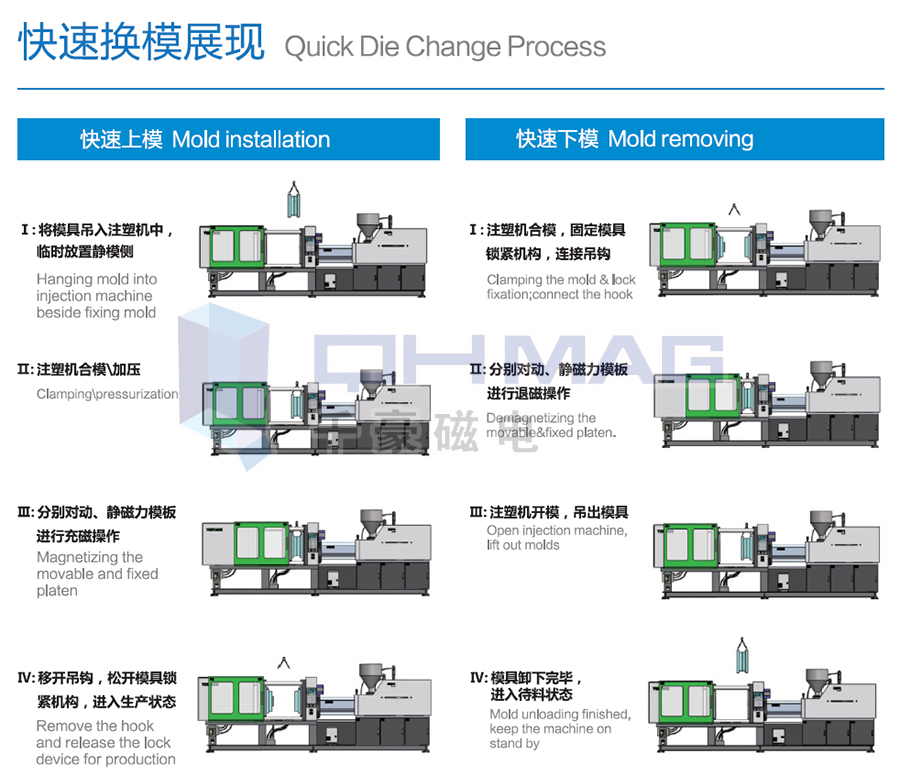 快速换模展现 Quick Die Change Process

快速上模 Mold installation

Ⅰ：将模具吊入注塑机中，临时放置静模侧

Hanging mold into injection machine beside fixing mold

Ⅱ：注塑机合模\加压

Clamping\pressurization

Ⅲ：分别对动、静磁力模板进行充磁操作

Magnetizing the movable and fixed platen

Ⅳ：移开吊钩，松开模具锁紧机构，进入生产状态

Remove the hook and release the lock device for production

快速下模 Mold removing

Ⅰ：注塑机合模，固定模具锁紧机构，连接吊钩

Clamping the mold & lock fixation;connect the hook

Ⅱ：分别对动、静磁力模板进行退磁操作

Demagnetizing the movable&fixed platen.

Ⅲ：注塑机开模，吊出模具

Open injection machine, lift out molds

Ⅳ：模具卸下完毕，进入待料状态

Mold unloading finished, keep the machine on stand by

QHMAG

中豪磁电